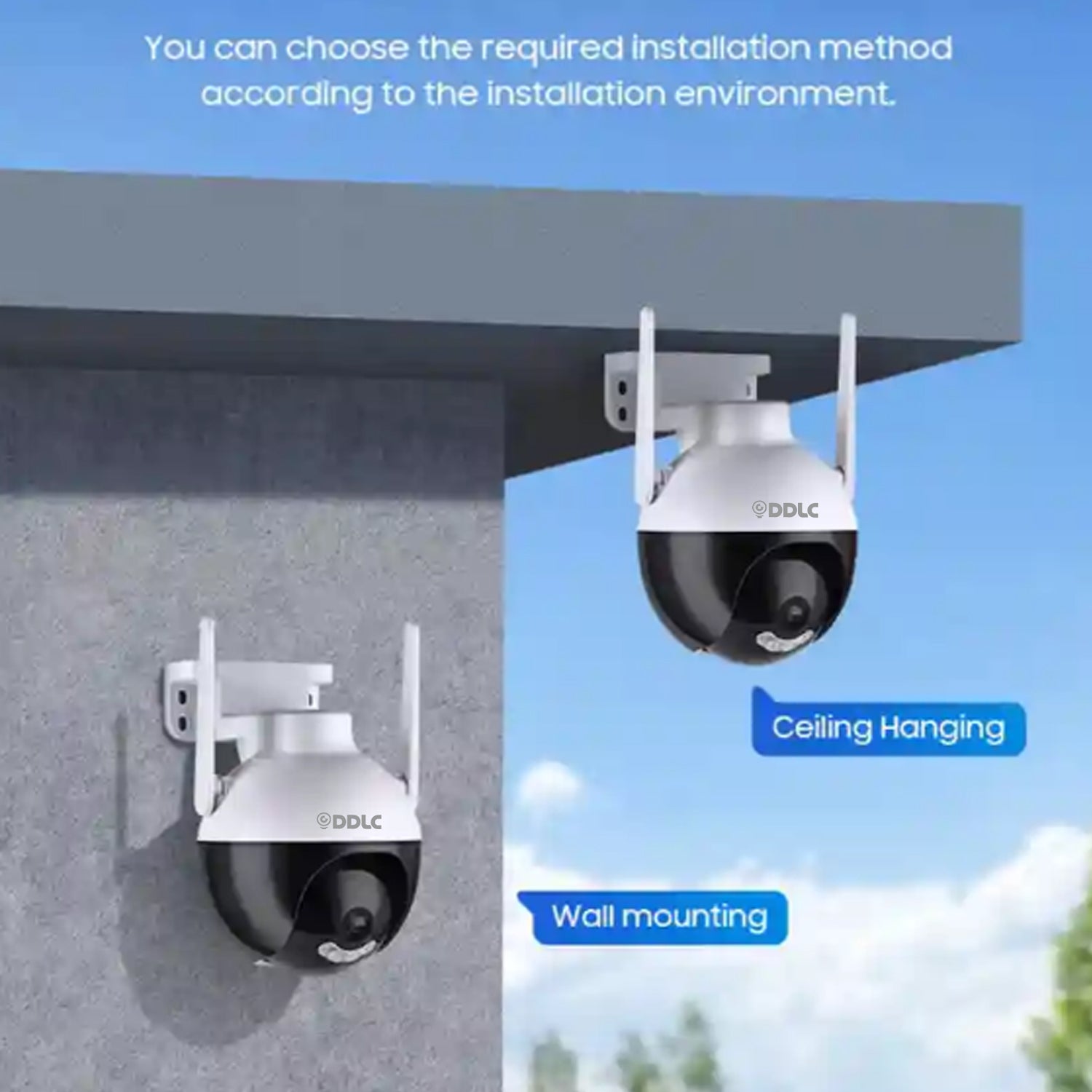 You can choose the required installation method according to the installation environment.

DDLC

Ceiling Hanging

DDLC

Wall mounting